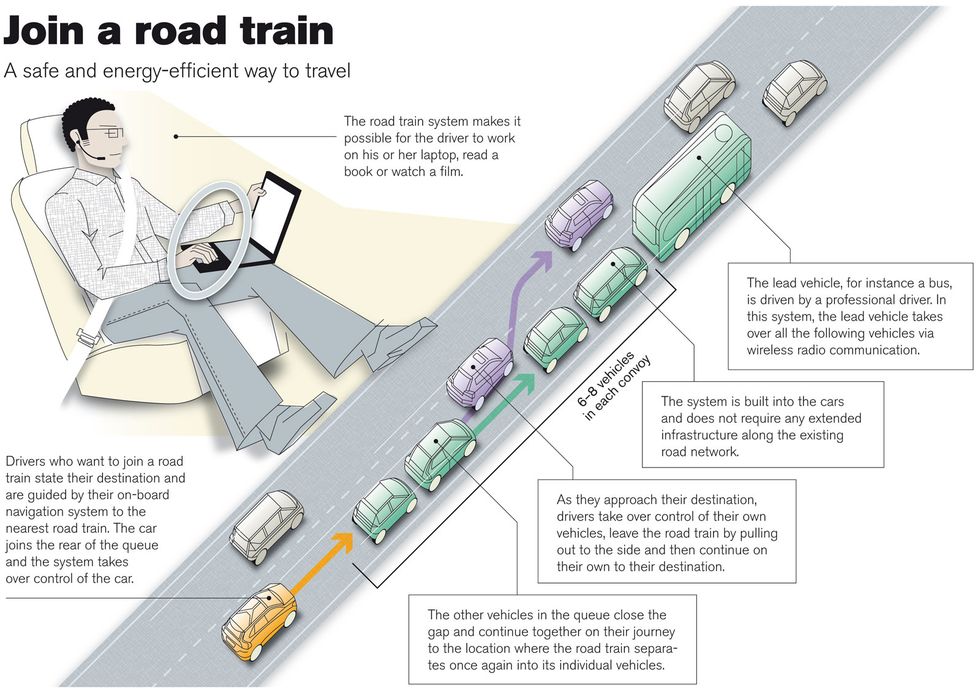 Join a road train

A safe and energy-efficient way to travel

The road train system makes it possible for the driver to work on his or her laptop, read a book or watch a film.

The lead vehicle, for instance a bus, is driven by a professional driver. In this system, the lead vehicle takes over all the following vehicles via wireless radio communication.

6–8 vehicles in each convoy

The system is built into the cars and does not require any extended infrastructure along the existing road network.

Drivers who want to join a road train state their destination and are guided by their on-board navigation system to the nearest road train. The car joins the rear of the queue and the system takes over control of the car.

As they approach their destination, drivers take over control of their own vehicles, leave the road train by pulling out to the side and then continue on their own to their destination.

The other vehicles in the queue close the gap and continue together on their journey to the location where the road train separates once again into its individual vehicles.