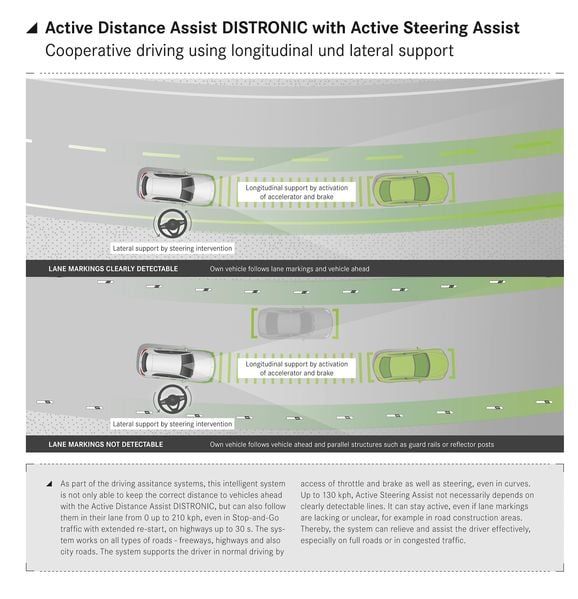 Active Distance Assist DISTRONIC with Active Steering Assist
Cooperative driving using longitudinal und lateral support

Longitudinal support by activation of accelerator and brake

Lateral support by steering intervention

LANE MARKINGS CLEARLY DETECTABLE Own vehicle follows lane markings and vehicle ahead

Longitudinal support by activation of accelerator and brake

Lateral support by steering intervention

LANE MARKINGS NOT DETECTABLE Own vehicle follows vehicle ahead and parallel structures such as guard rails or reflector posts

As part of the driving assitance systems, this intelligent system is not only able to keep the correct distance to vehicles ahead with the Active Distance Assist DISTRONIC, but can also follow them in their lane from 0 up to 210 kph, even in Stop-and-Go traffic with extended re-start, on highways up to 30 s. The system works on all types of roads - freeways, highways and also city roads. The system supports the driver in normal driving by

access of throttle and brake as well as steering, even in curves. Up to 130 kph, Active Steering Assist not necessarily depends on clearly detectable lines. It can stay active, even if lane markings are lacking or unclear, for example in road construction areas. Thereby, the system can relieve and assist the driver effectively, especially on full roads or in congested traffic.