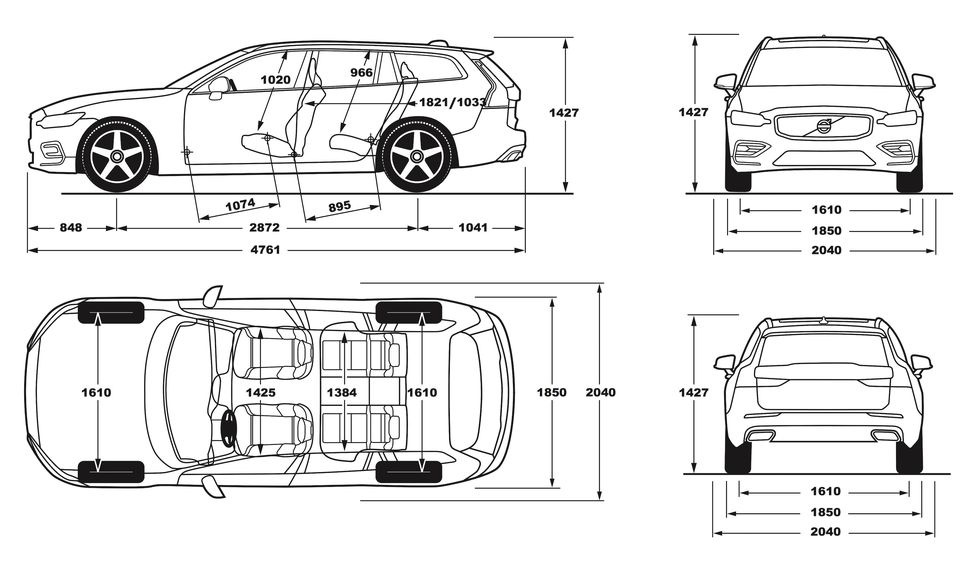 1020
966
1821/1033
1427
1074
895
848
2872
1041
4761

1427
1610
1850
2040

1610
1425
1384
1610
1850
2040

1427
1610
1850
2040