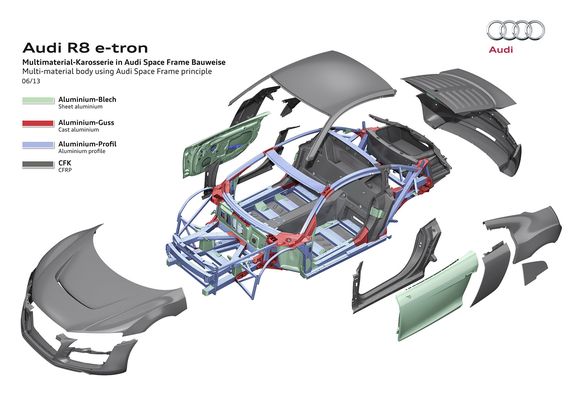 Audi R8 e-tron
Multimaterial-Karosserie in Audi Space Frame Bauweise
Multi-material body using Audi Space Frame principle
06/13

Aluminium-Blech
Sheet aluminium

Aluminium-Guss
Cast aluminium

Aluminium-Profil
Aluminium profile

CFK
CFRP

Audi